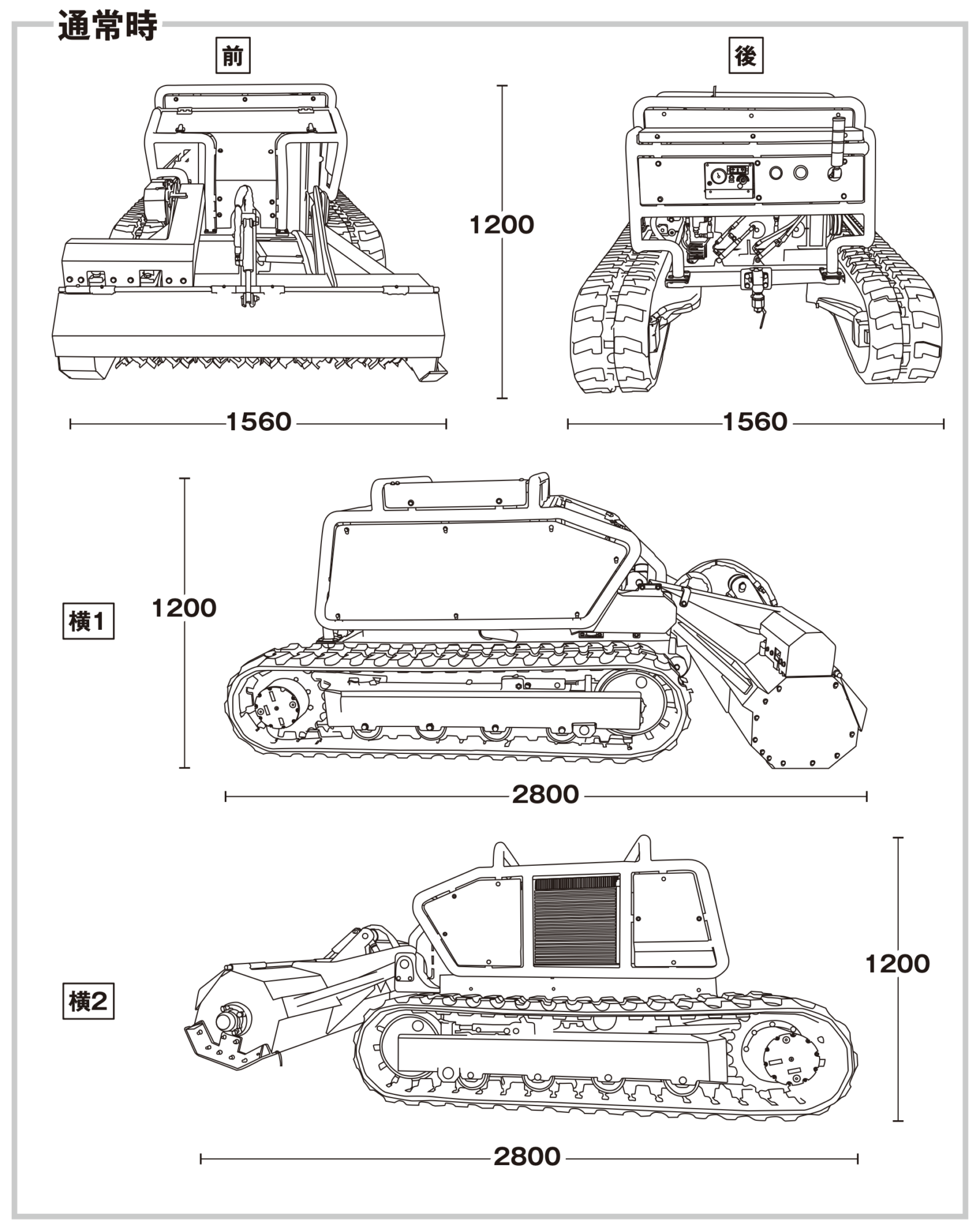 通常時

前

後

1200

1560

1560

横1

1200

2800

横2

1200

2800